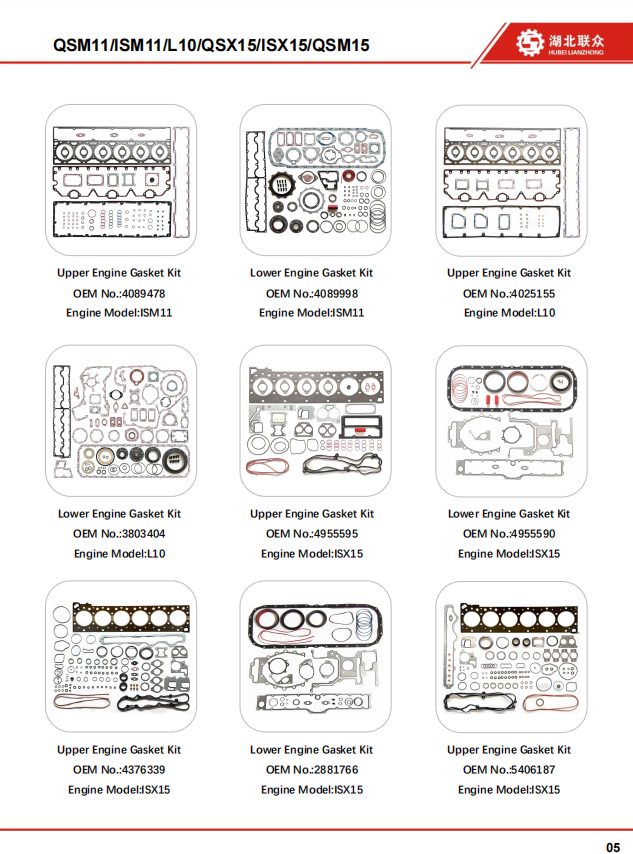 QSM11/ISM11/L10/QSX15/ISX15/QSM15

湖北联众
HUBEI LIANZHONG

Upper Engine Gasket Kit
OEM No.:4089478
Engine Model:ISM11

Lower Engine Gasket Kit
OEM No.:4089998
Engine Model:ISM11

Upper Engine Gasket Kit
OEM No.:4025155
Engine Model:L10

Lower Engine Gasket Kit
OEM No.:3803404
Engine Model:L10

Upper Engine Gasket Kit
OEM No.:4955595
Engine Model:ISX15

Lower Engine Gasket Kit
OEM No.:4955590
Engine Model:ISX15

Upper Engine Gasket Kit
OEM No.:4376339
Engine Model:ISX15

Lower Engine Gasket Kit
OEM No.:2881766
Engine Model:ISX15

Upper Engine Gasket Kit
OEM No.:5406187
Engine Model:ISX15

05